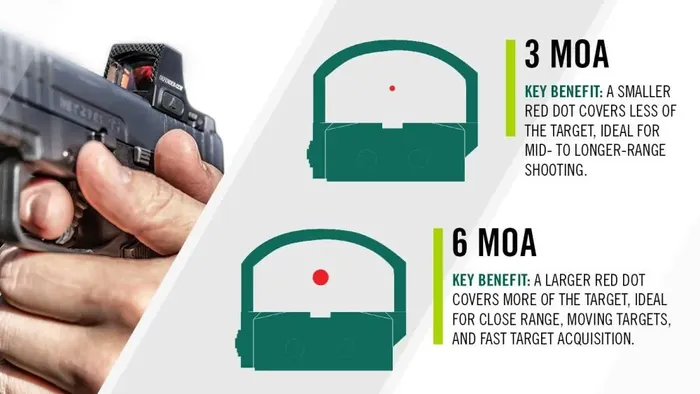 3 MOA

KEY BENEFIT: A SMALLER RED DOT COVERS LESS OF THE TARGET, IDEAL FOR MID- TO LONGER-RANGE SHOOTING.

6 MOA

KEY BENEFIT: A LARGER RED DOT COVERS MORE OF THE TARGET, IDEAL FOR CLOSE RANGE, MOVING TARGETS, AND FAST TARGET ACQUISITION.